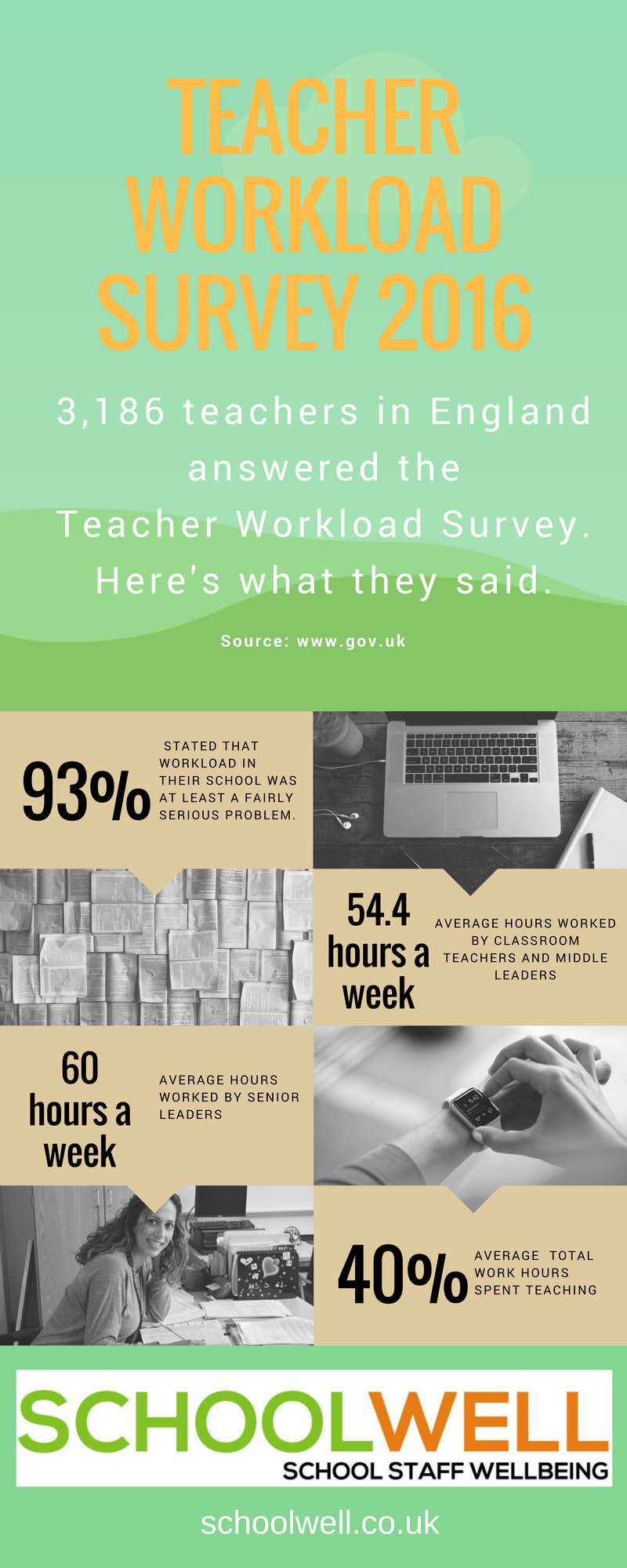 TEACHER WORKLOAD SURVEY 2016

3,186 teachers in England answered the Teacher Workload Survey. Here's what they said.

Source: www.gov.uk

93%

STATED THAT WORKLOAD IN THEIR SCHOOL WAS AT LEAST A FAIRLY SERIOUS PROBLEM.

54.4 hours a week

AVERAGE HOURS WORKED BY CLASSROOM TEACHERS AND MIDDLE LEADERS

60 hours a week

AVERAGE HOURS WORKED BY SENIOR LEADERS

40%

AVERAGE TOTAL WORK HOURS SPENT TEACHING

SCHOOLWELL
SCHOOL STAFF WELLBEING

schoolwell.co.uk